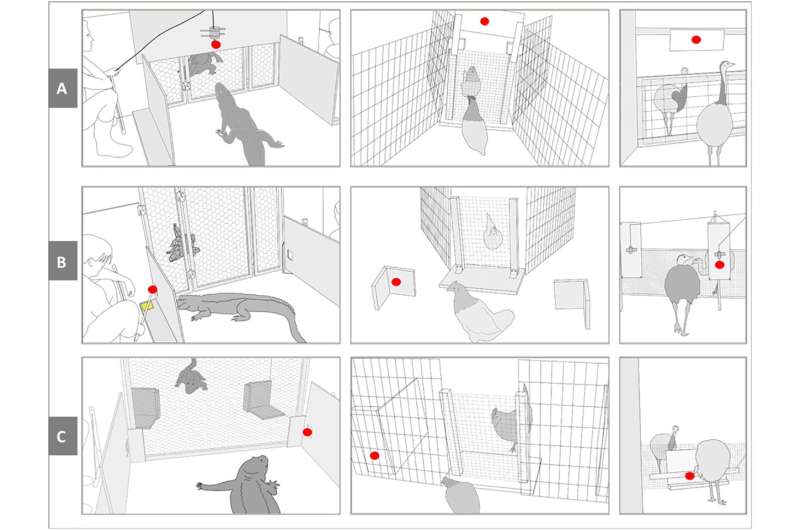 A

B

C